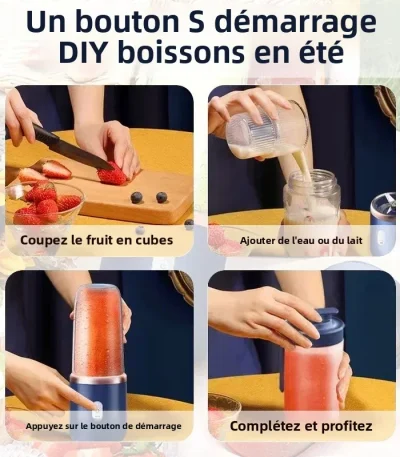 Un bouton S démarrage DIY boissons en été

Coupez le fruit en cubes

Ajouter de l'eau ou du lait

Appuyez sur le bouton de démarrage

Complétez et profitez